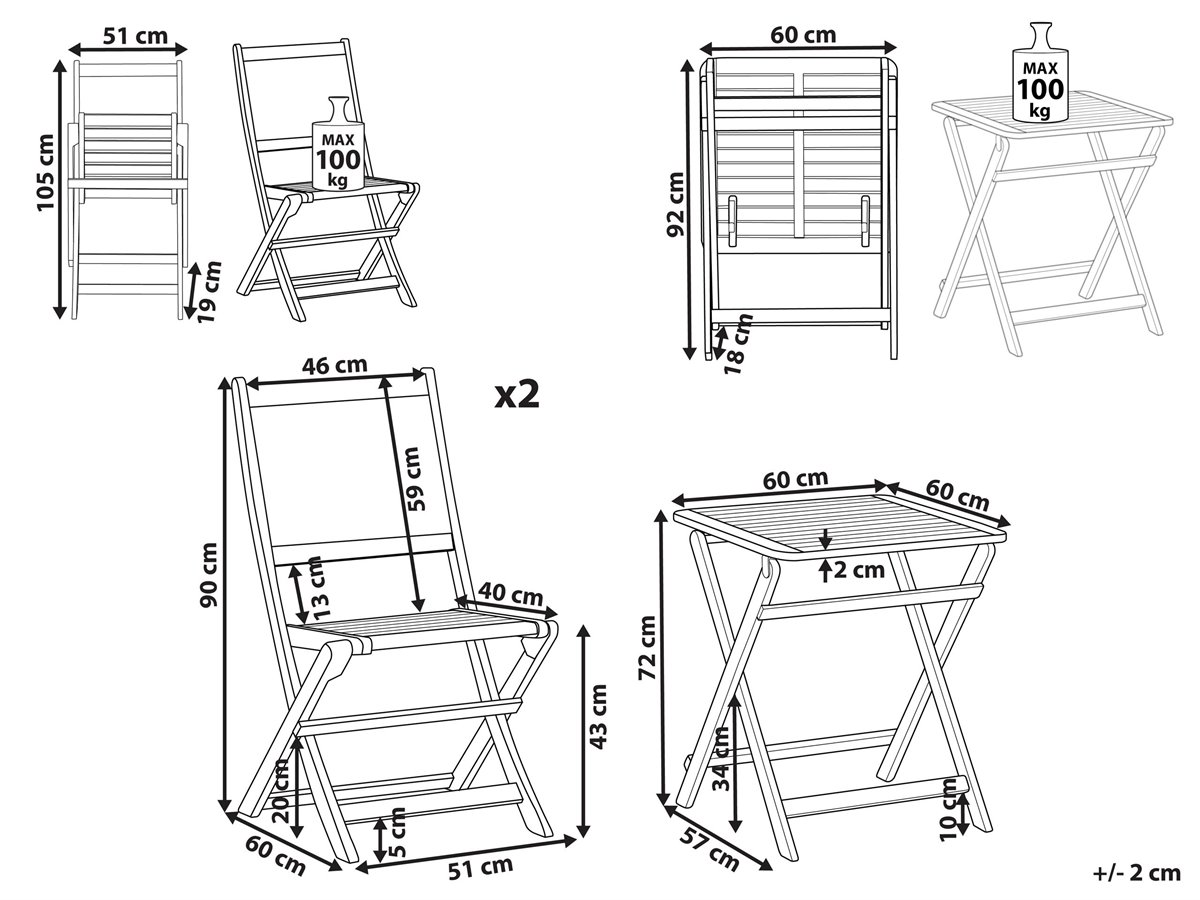 51 cm
105 cm
19 cm
MAX
100
kg

60 cm
92 cm
18 cm
MAX
100
kg

46 cm
x2
59 cm
90 cm
13 cm
40 cm
43 cm
20 cm
5 cm
60 cm
51 cm

60 cm
60 cm
2 cm
72 cm
34 cm
10 cm
57 cm

+/- 2 cm