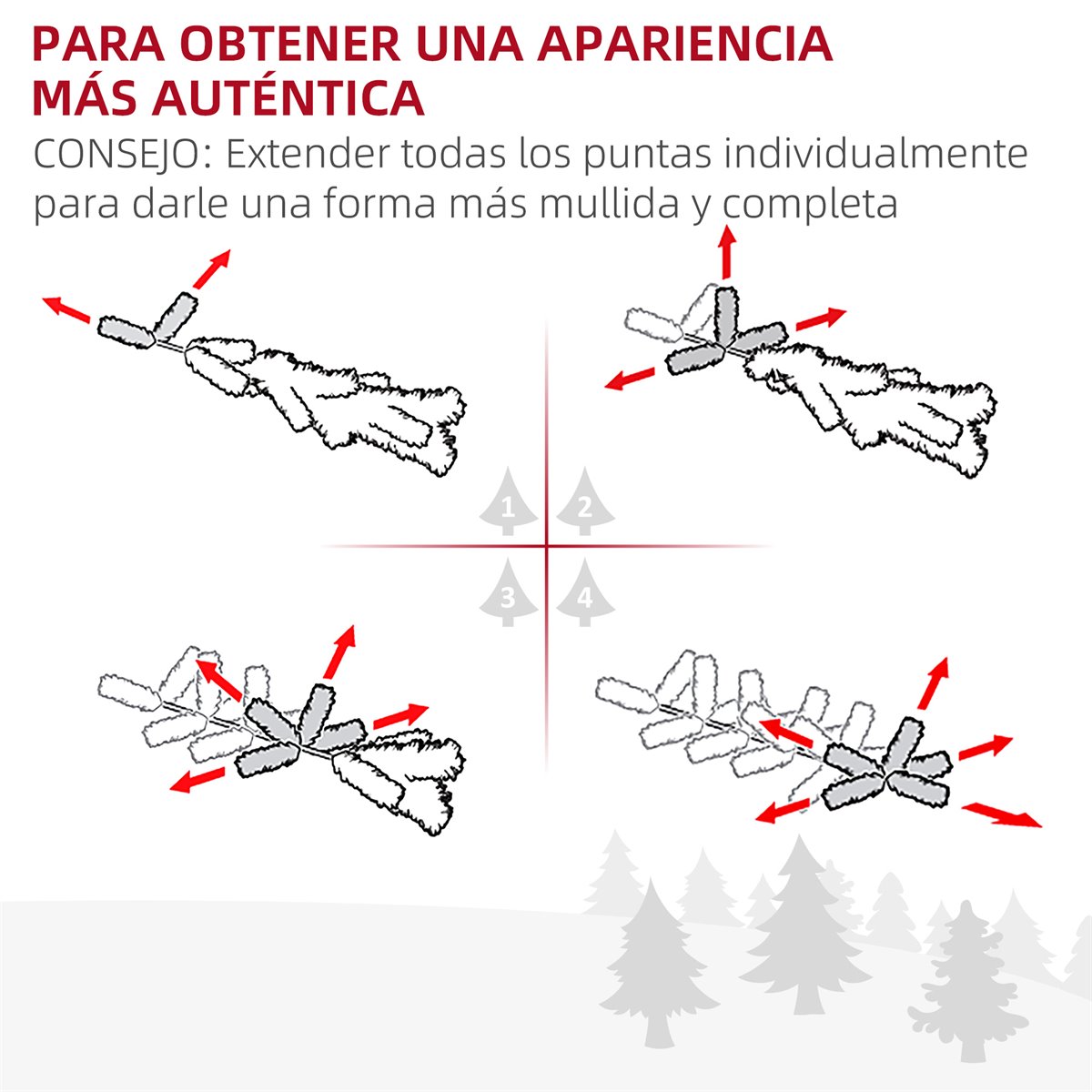 PARA OBTENER UNA APARIENCIA MÁS AUTÉNTICA

CONSEJO: Extender todas los puntas individualmente para darle una forma más mullida y completa

1
2
3
4