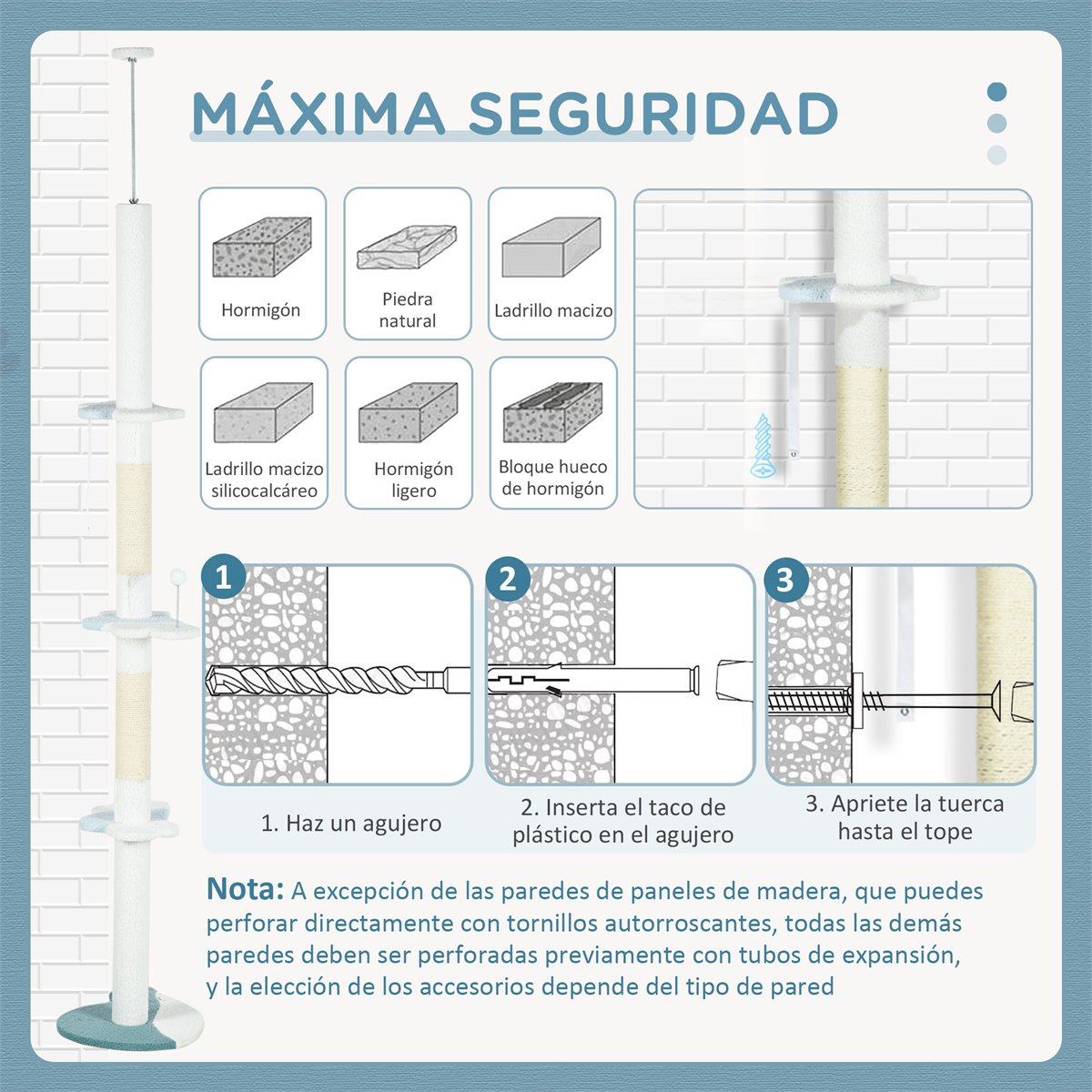 MÁXIMA SEGURIDAD

Hormigón

Piedra natural

Ladrillo macizo

Ladrillo macizo silicocalcáreo

Hormigón ligero

Bloque hueco de hormigón

1

2

3

1. Haz un agujero

2. Inserta el taco de plástico en el agujero

3. Apriete la tuerca hasta el tope

Nota: A excepción de las paredes de paneles de madera, que puedes perforar directamente con tornillos autorroscantes, todas las demás paredes deben ser perforadas previamente con tubos de expansión, y la elección de los accesorios depende del tipo de pared