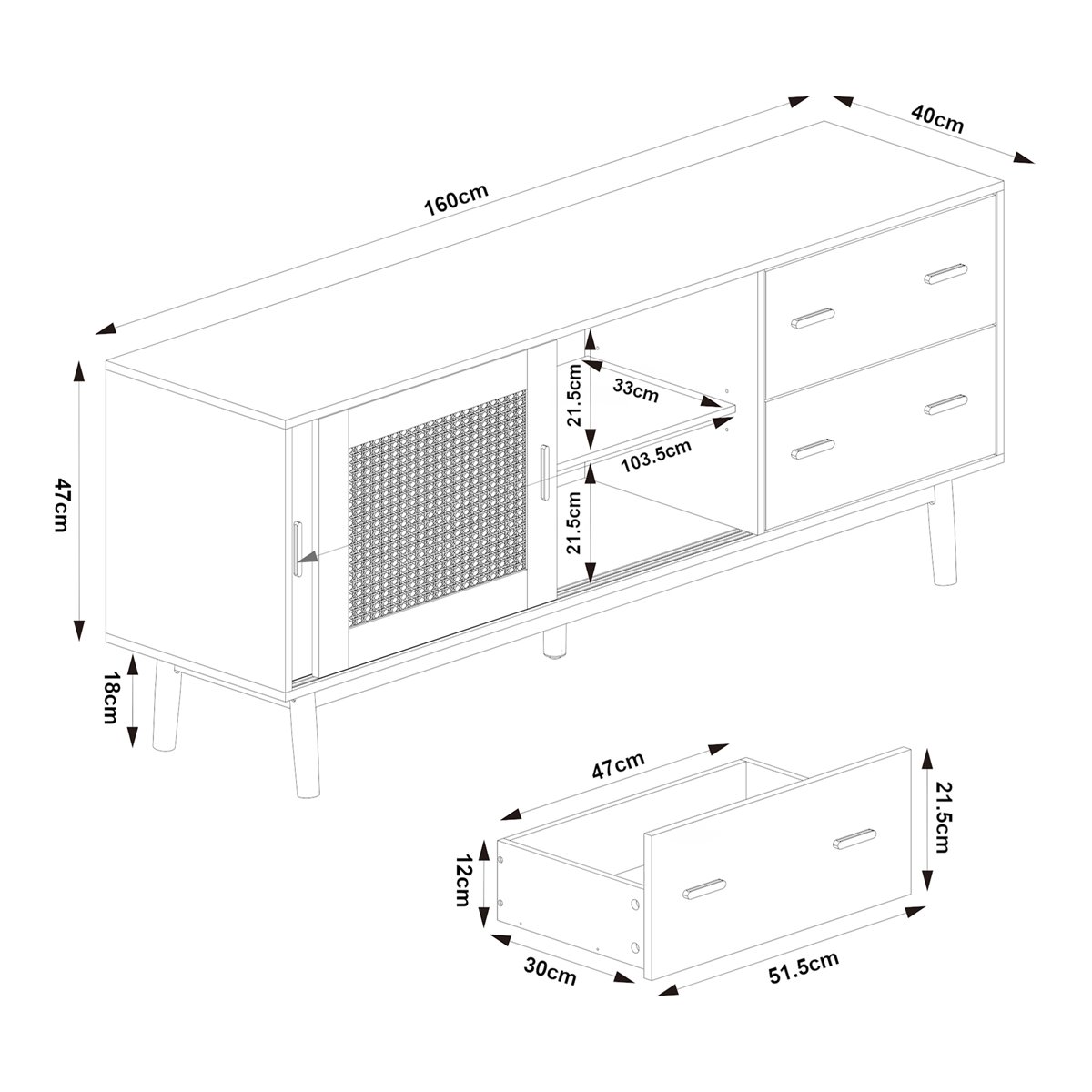 160cm

40cm

47cm

21.5cm

33cm

103.5cm

21.5cm

18cm

47cm

21.5cm

12cm

30cm

51.5cm