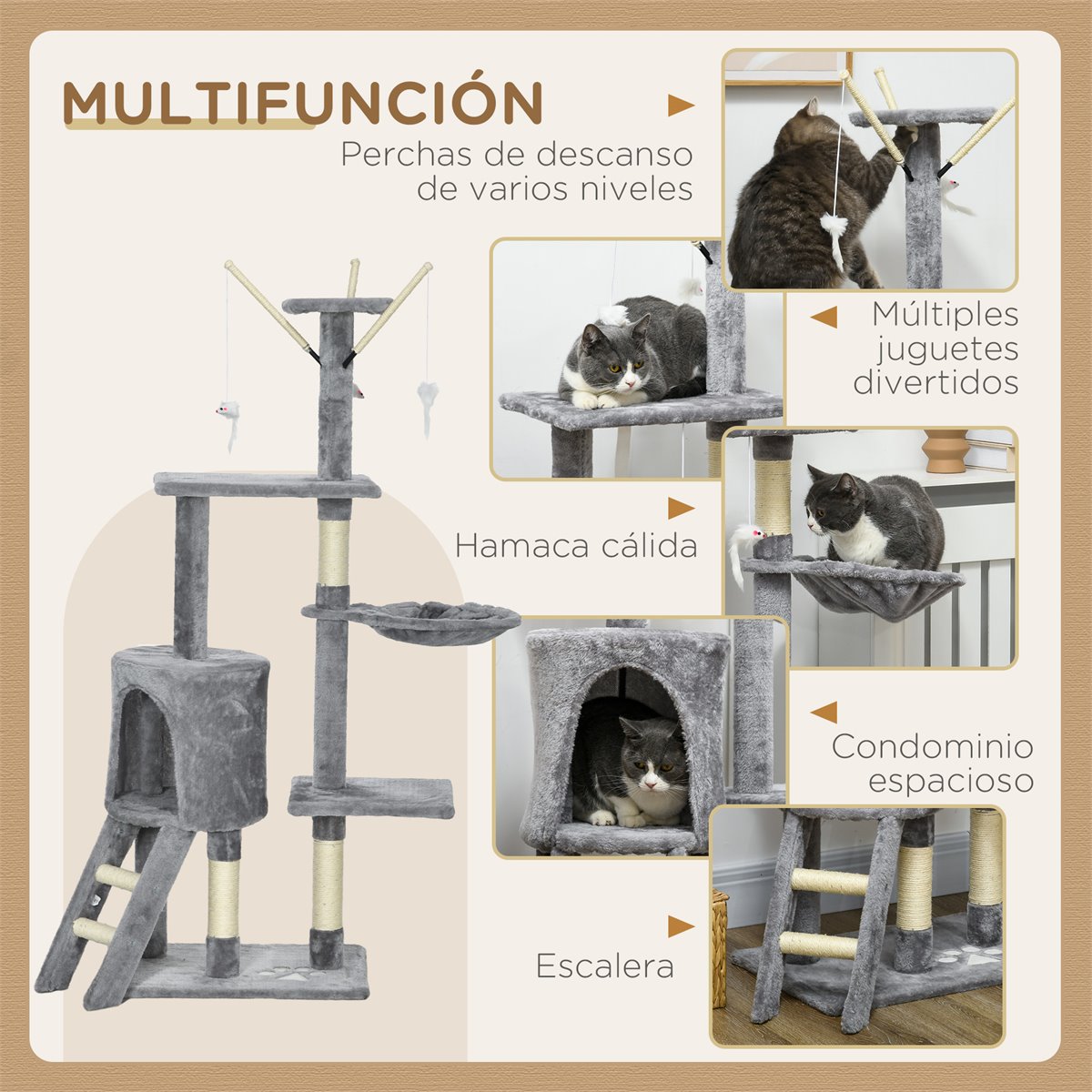 MULTIFUNCIÓN

Perchas de descanso de varios niveles

Múltiples juguetes divertidos

Hamaca cálida

Condominio espacioso

Escalera