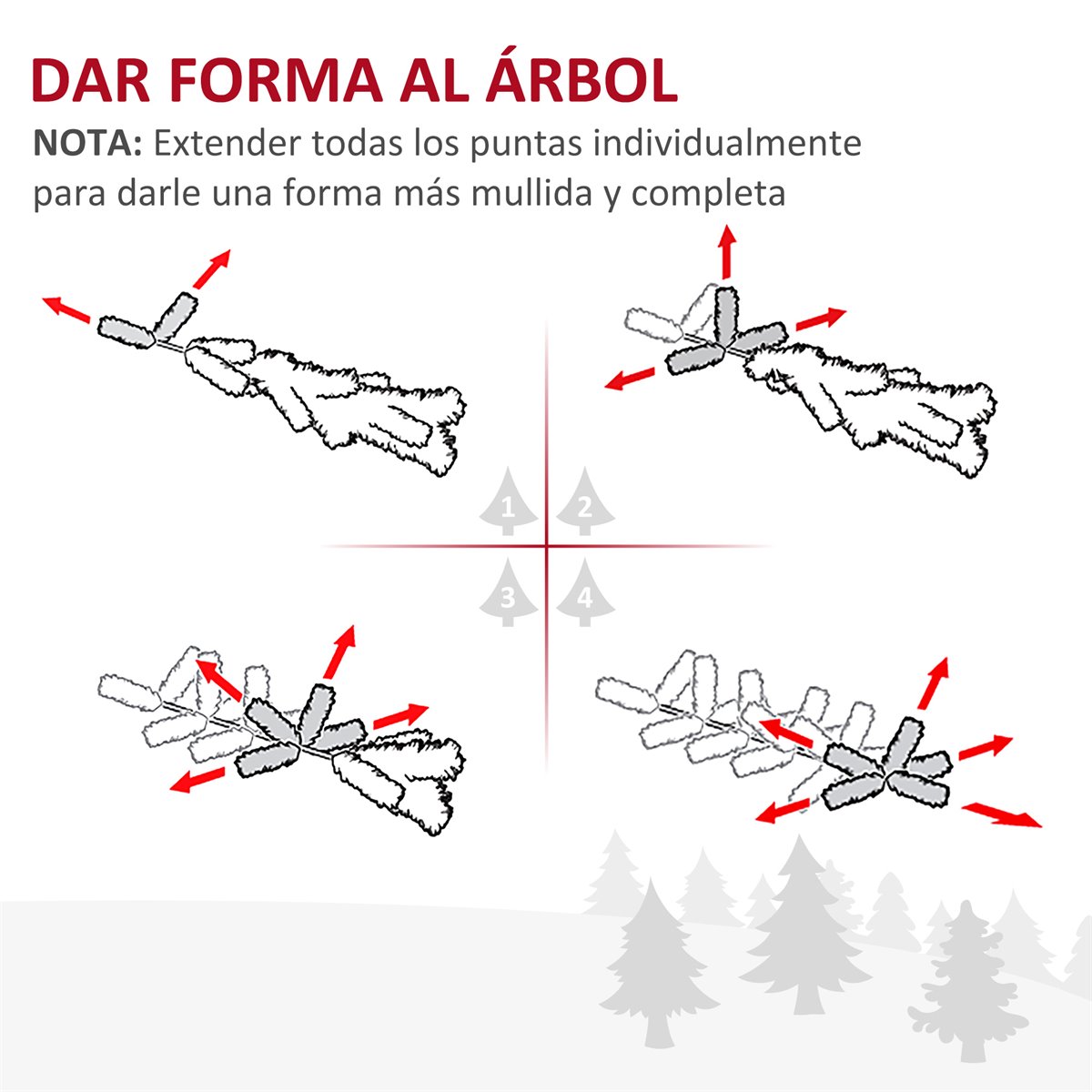 DAR FORMA AL ÁRBOL

NOTA: Extender todas los puntas individualmente para darle una forma más mullida y completa

1
2
3
4