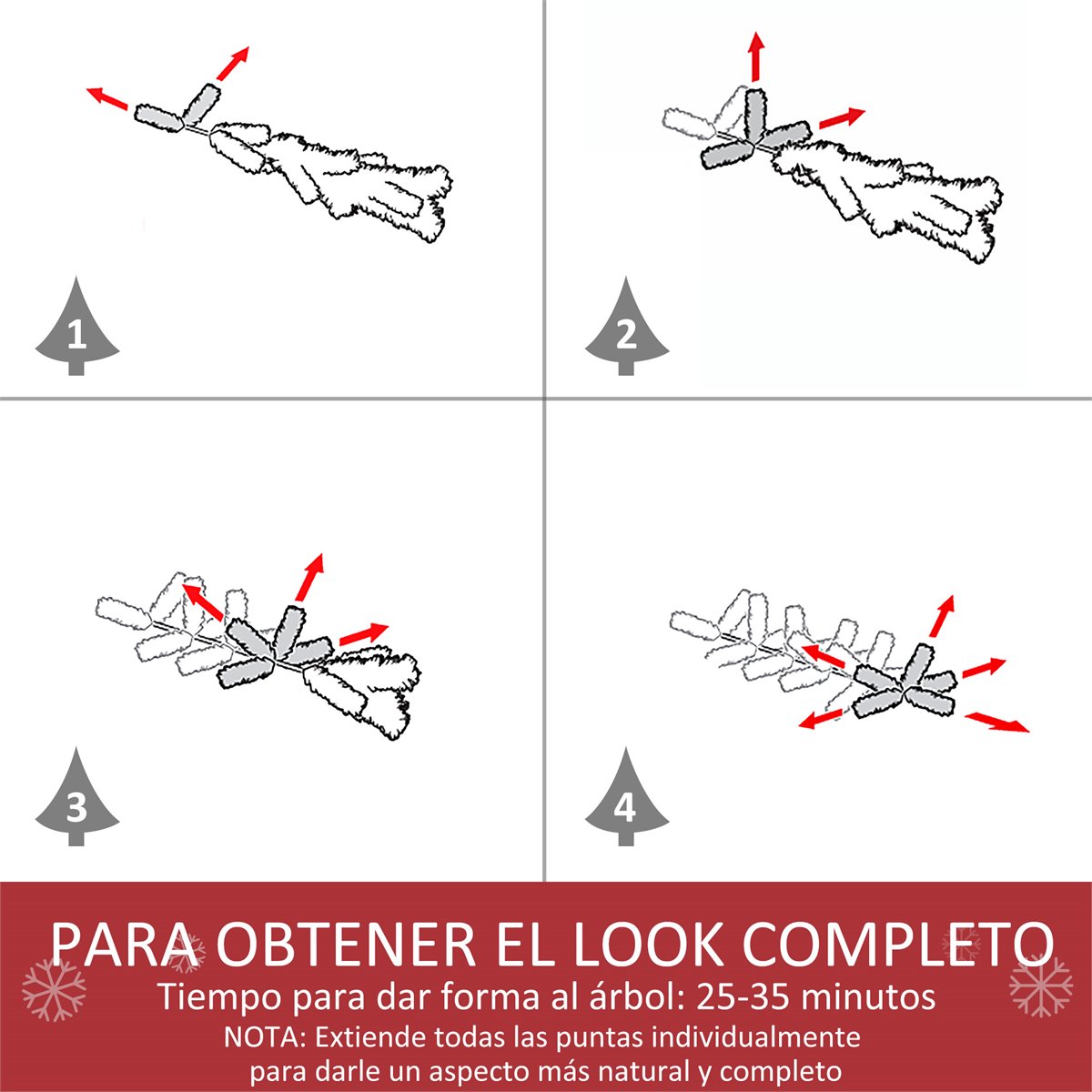 1

2

3

4

PARA OBTENER EL LOOK COMPLETO
Tiempo para dar forma al árbol: 25-35 minutos
NOTA: Extiende todas las puntas individualmente para darle un aspecto más natural y completo