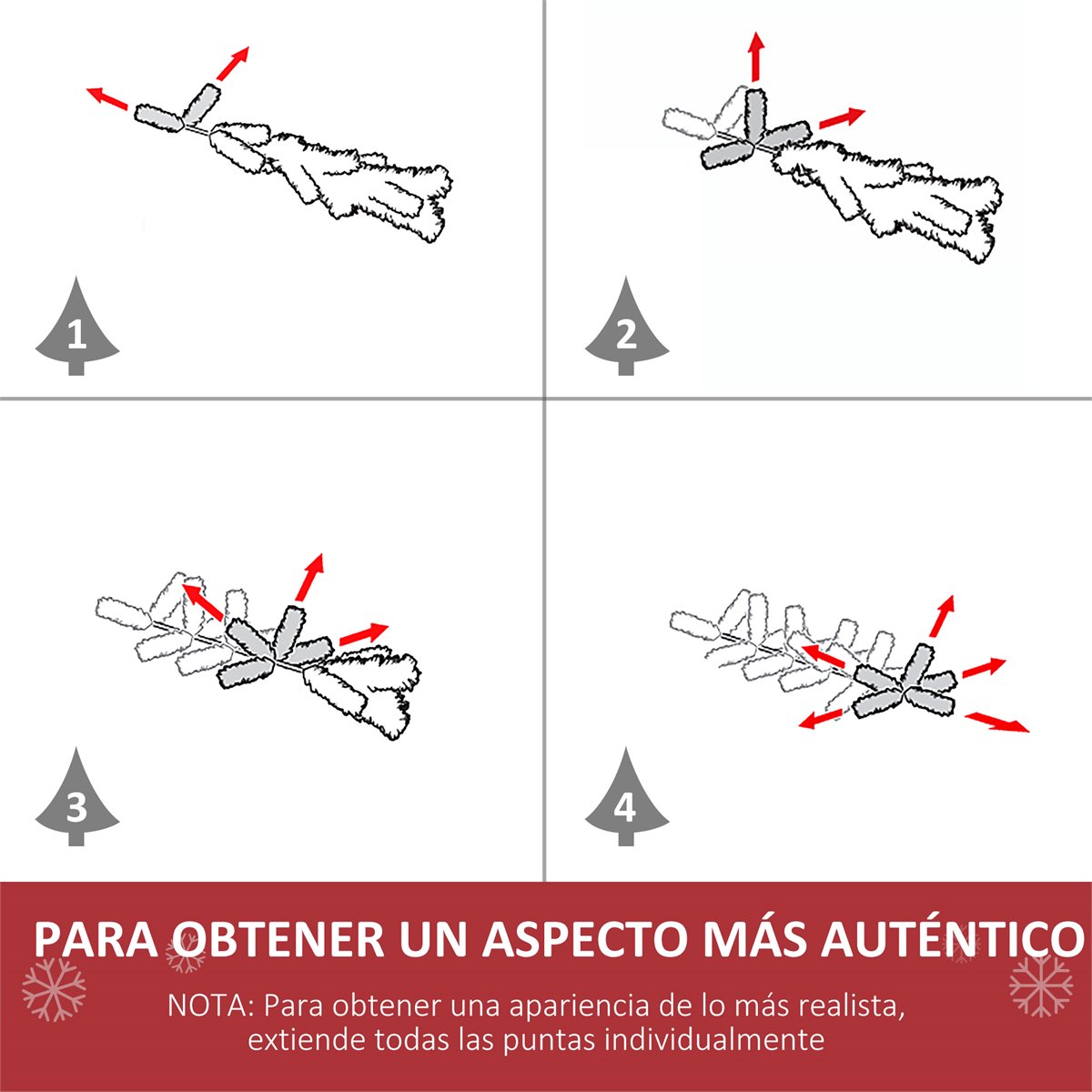 1

2

3

4

PARA OBTENER UN ASPECTO MÁS AUTÉNTICO

NOTA: Para obtener una apariencia de lo más realista, extiende todas las puntas individualmente