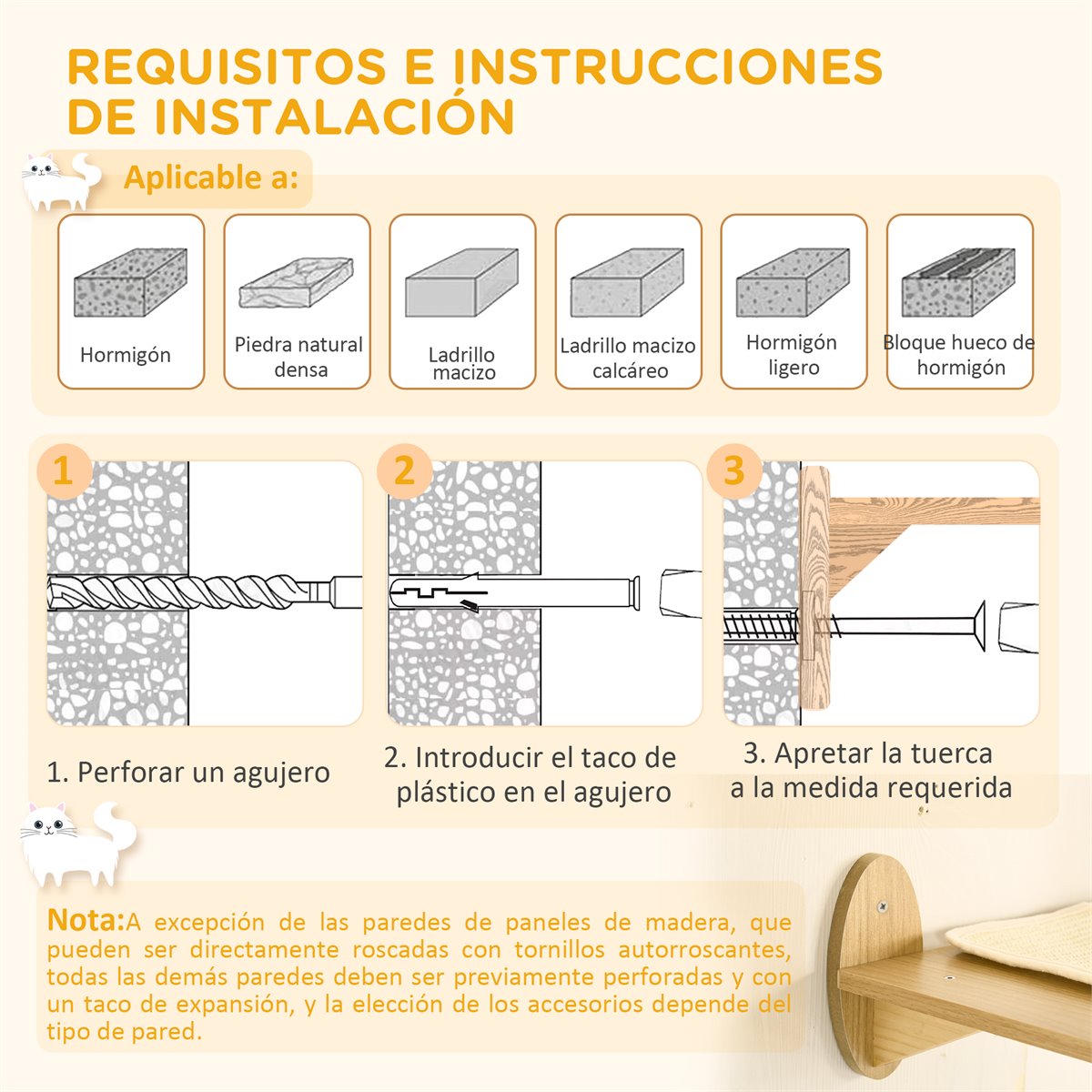 REQUISITOS E INSTRUCCIONES DE INSTALACIÓN

Aplicable a:

Hormigón

Piedra natural densa

Ladrillo macizo

Ladrillo macizo calcáreo

Hormigón ligero

Bloque hueco de hormigón

1

2

3

1. Perforar un agujero

2. Introducir el taco de plástico en el agujero

3. Apretar la tuerca a la medida requerida

Nota:A excepción de las paredes de paneles de madera, que pueden ser directamente roscadas con tornillos autorroscantes, todas las demás paredes deben ser previamente perforadas y con un taco de expansión, y la elección de los accesorios depende del tipo de pared.