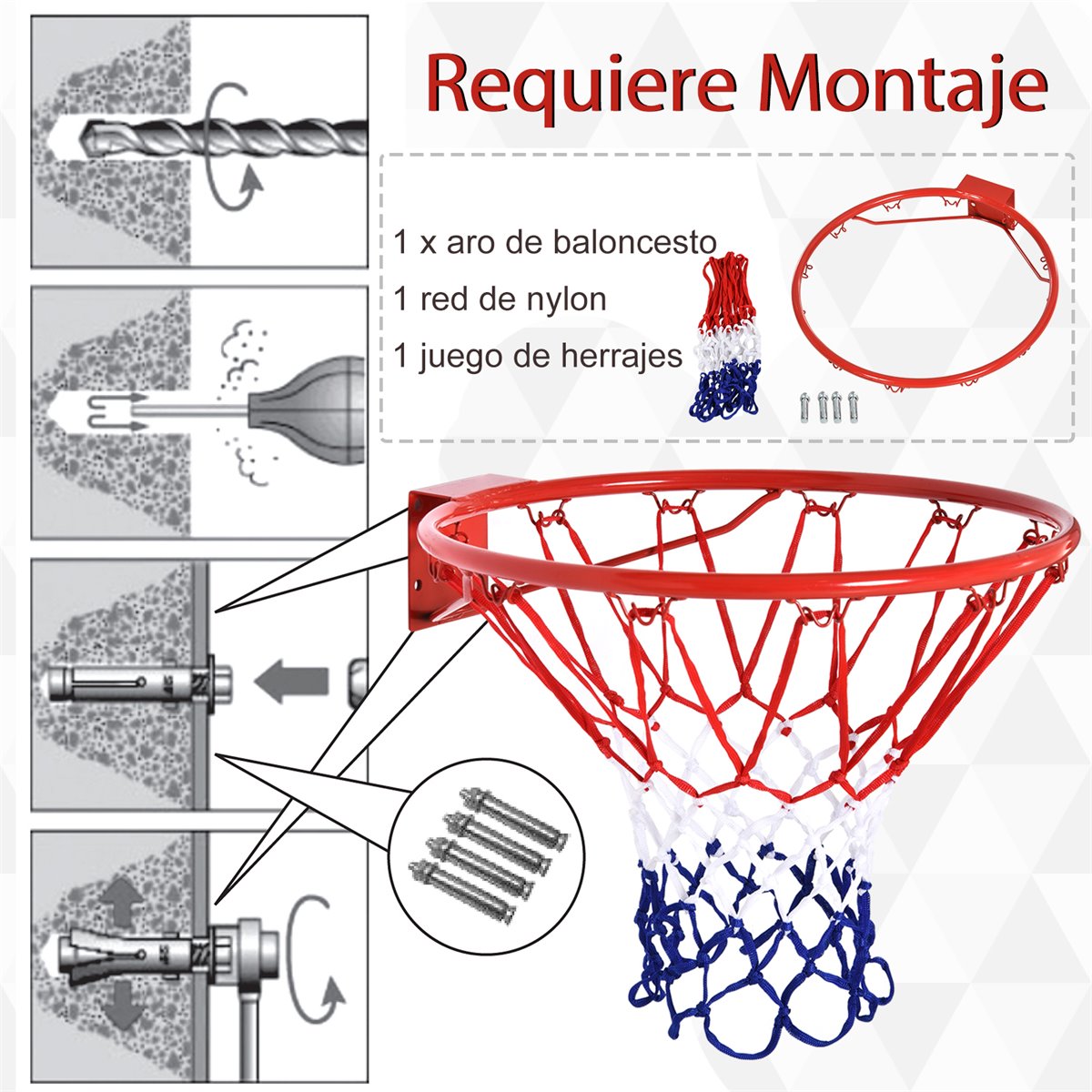 Requiere Montaje

1 x aro de baloncesto
1 red de nylon
1 juego de herrajes