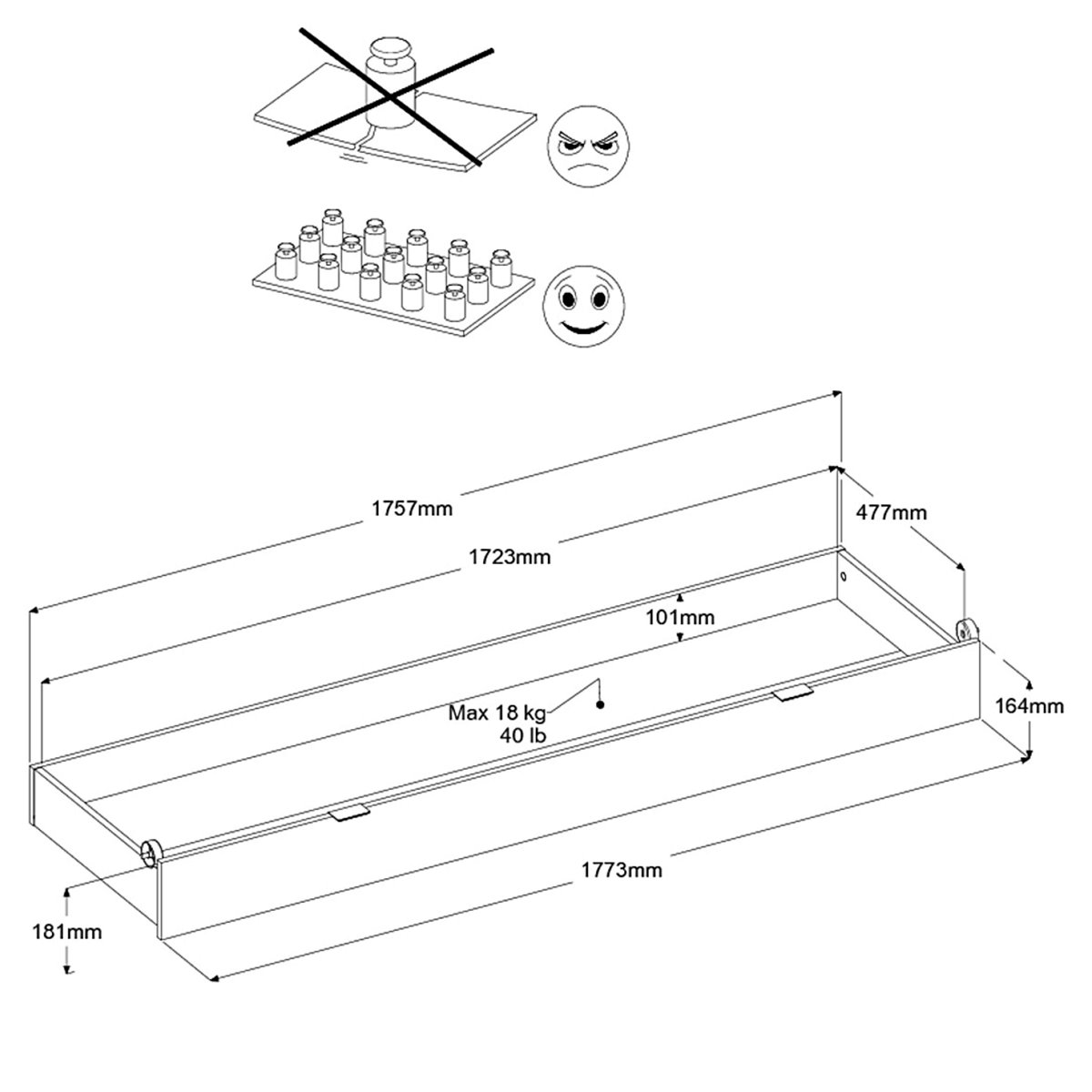 1757mm

1723mm

477mm

101mm

Max 18 kg
40 lb

164mm

1773mm

181mm