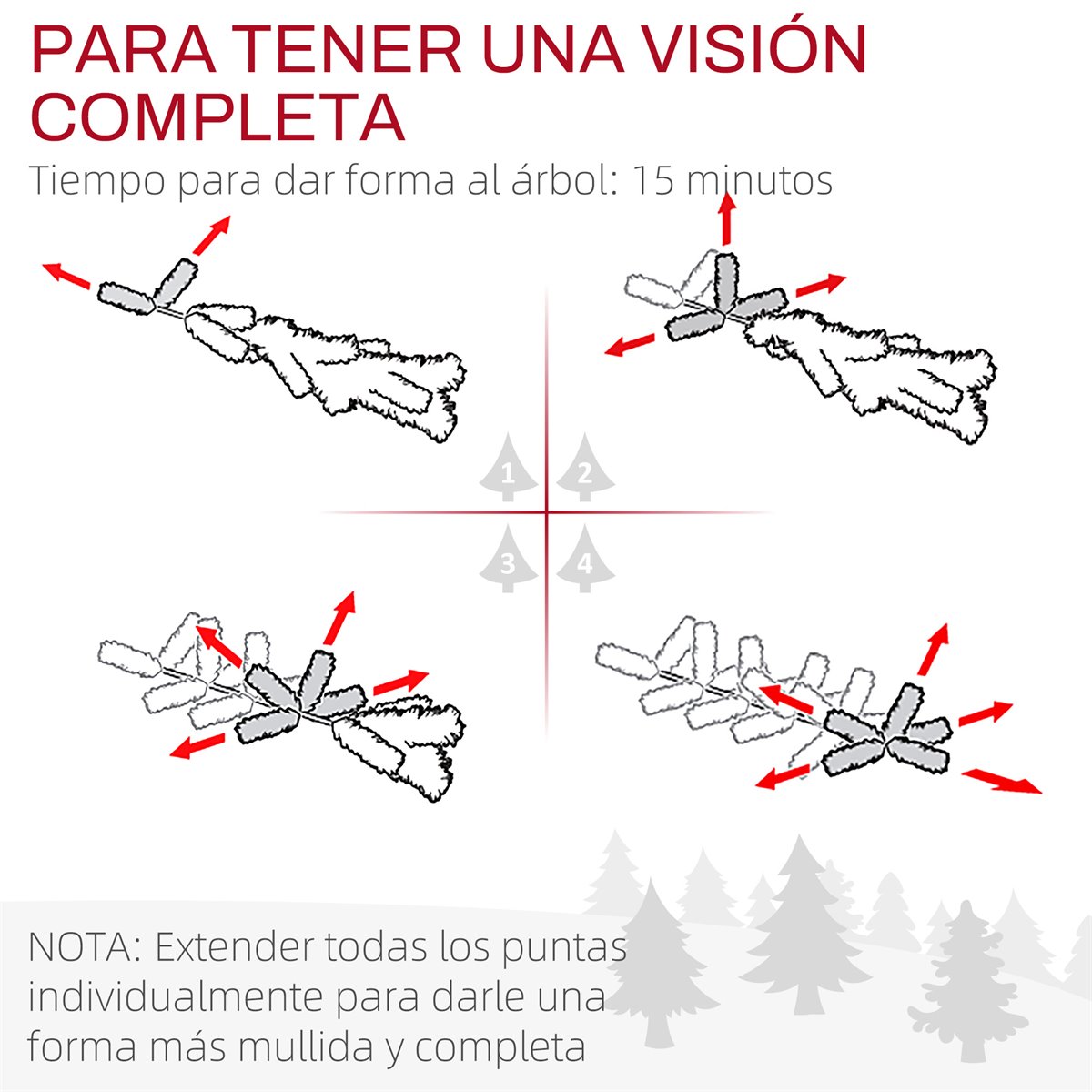 PARA TENER UNA VISIÓN COMPLETA

Tiempo para dar forma al árbol: 15 minutos

1
2
3
4

NOTA: Extender todas los puntas individualmente para darle una forma más mullida y completa