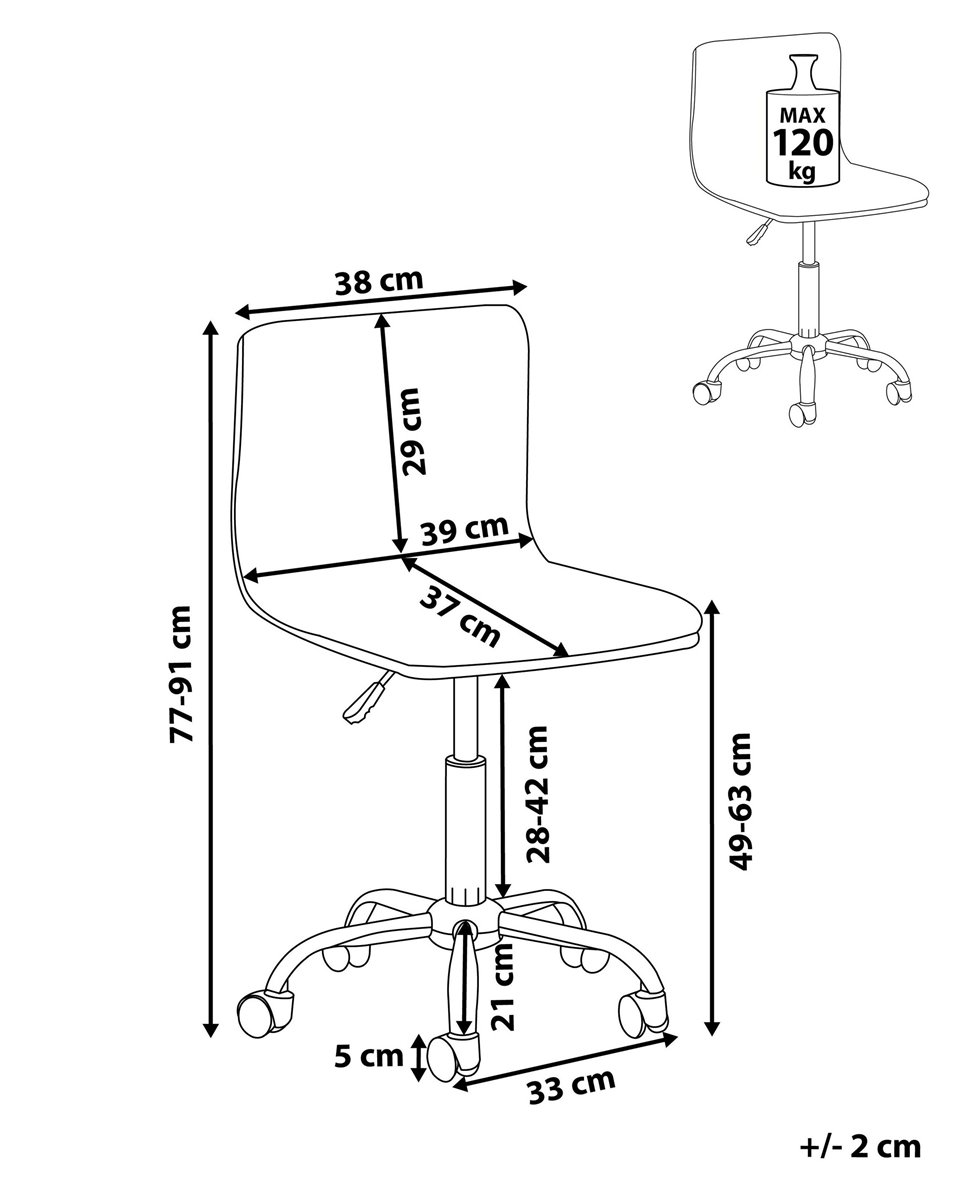 MAX
120
kg

38 cm
29 cm
39 cm
37 cm
77-91 cm
28-42 cm
49-63 cm
21 cm
5 cm
33 cm

+/- 2 cm