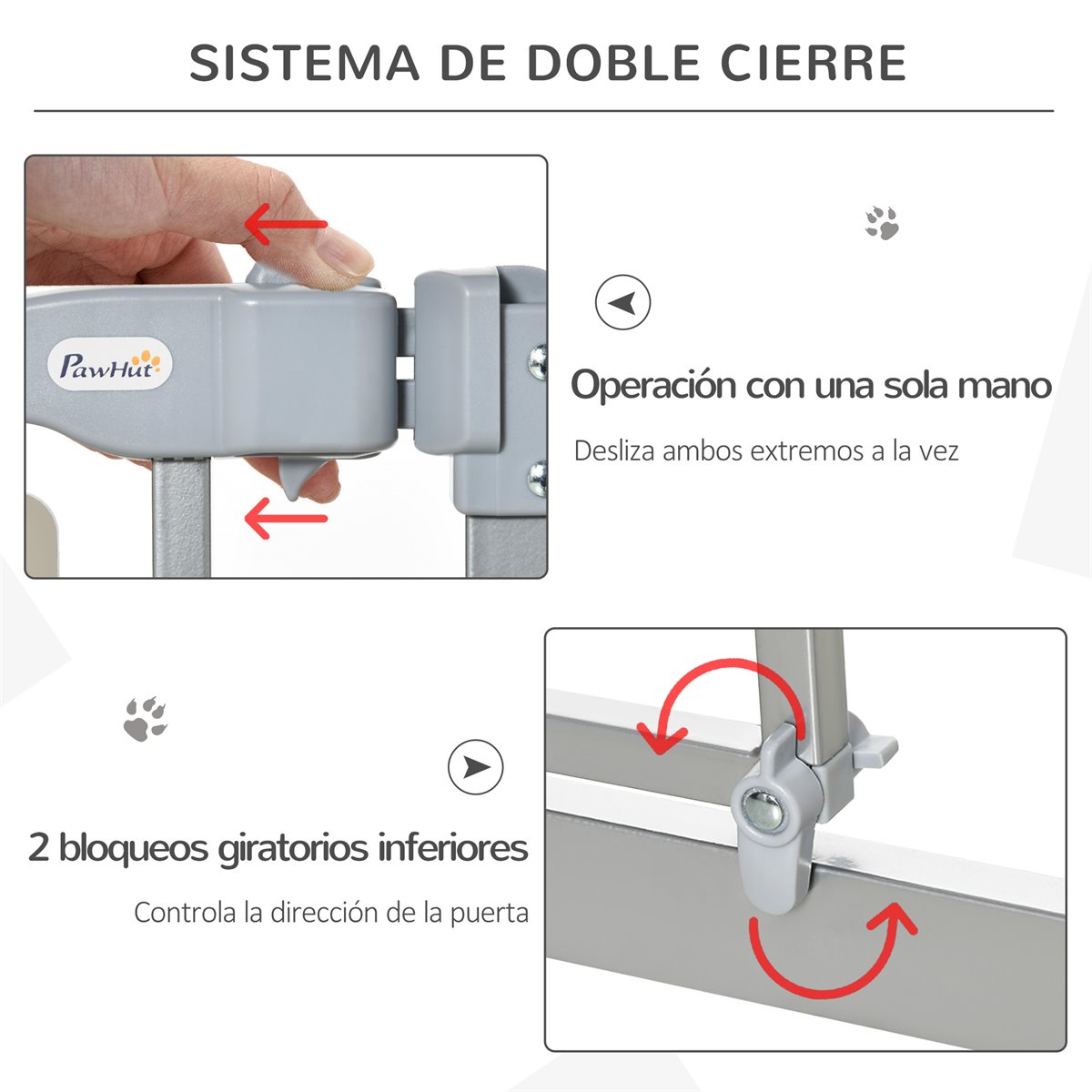 SISTEMA DE DOBLE CIERRE

PawHut

Operación con una sola mano

Desliza ambos extremos a la vez

2 bloqueos giratorios inferiores

Controla la dirección de la puerta