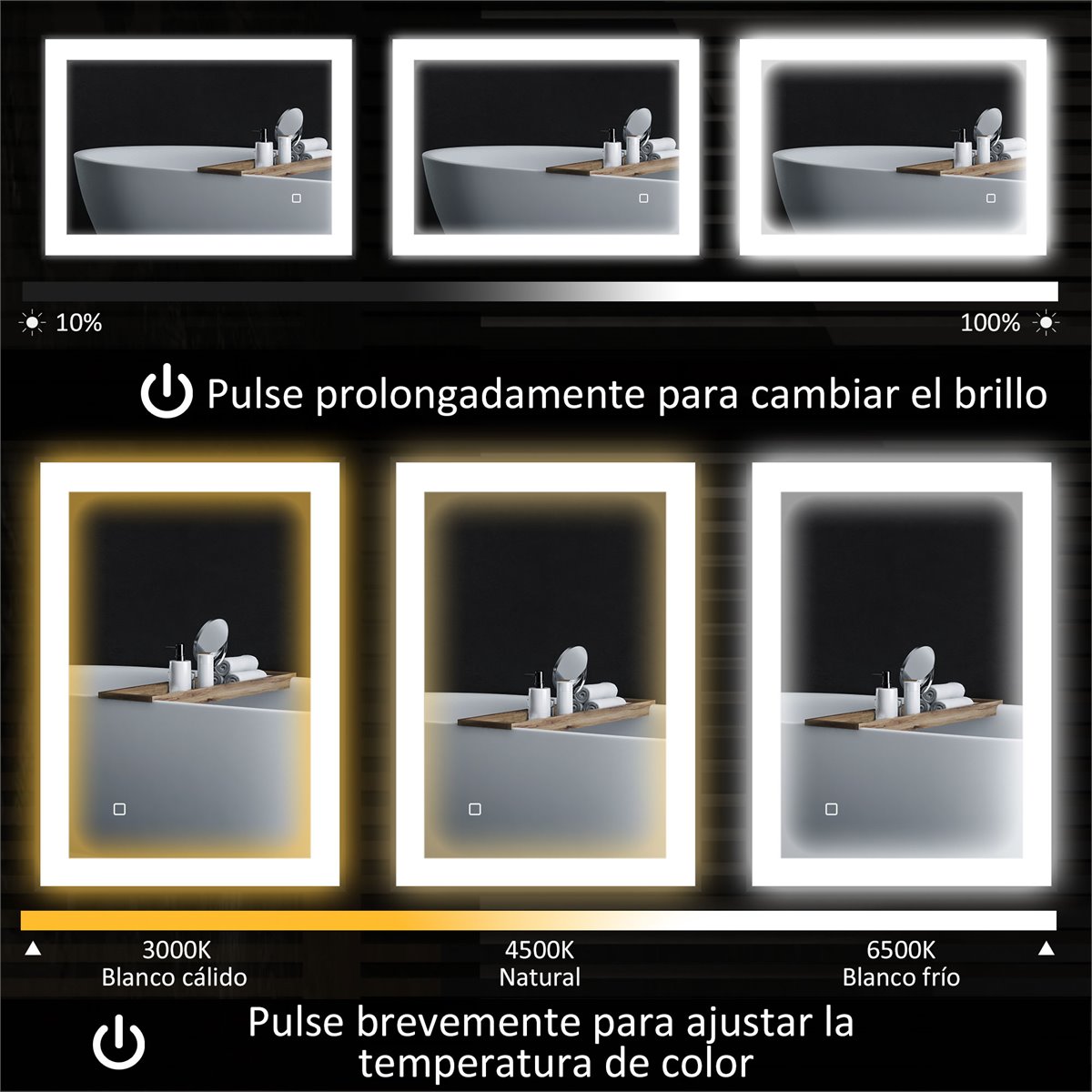 10%

100%

Pulse prolongadamente para cambiar el brillo

3000K
Blanco cálido

4500K
Natural

6500K
Blanco frío

Pulse brevemente para ajustar la temperatura de color