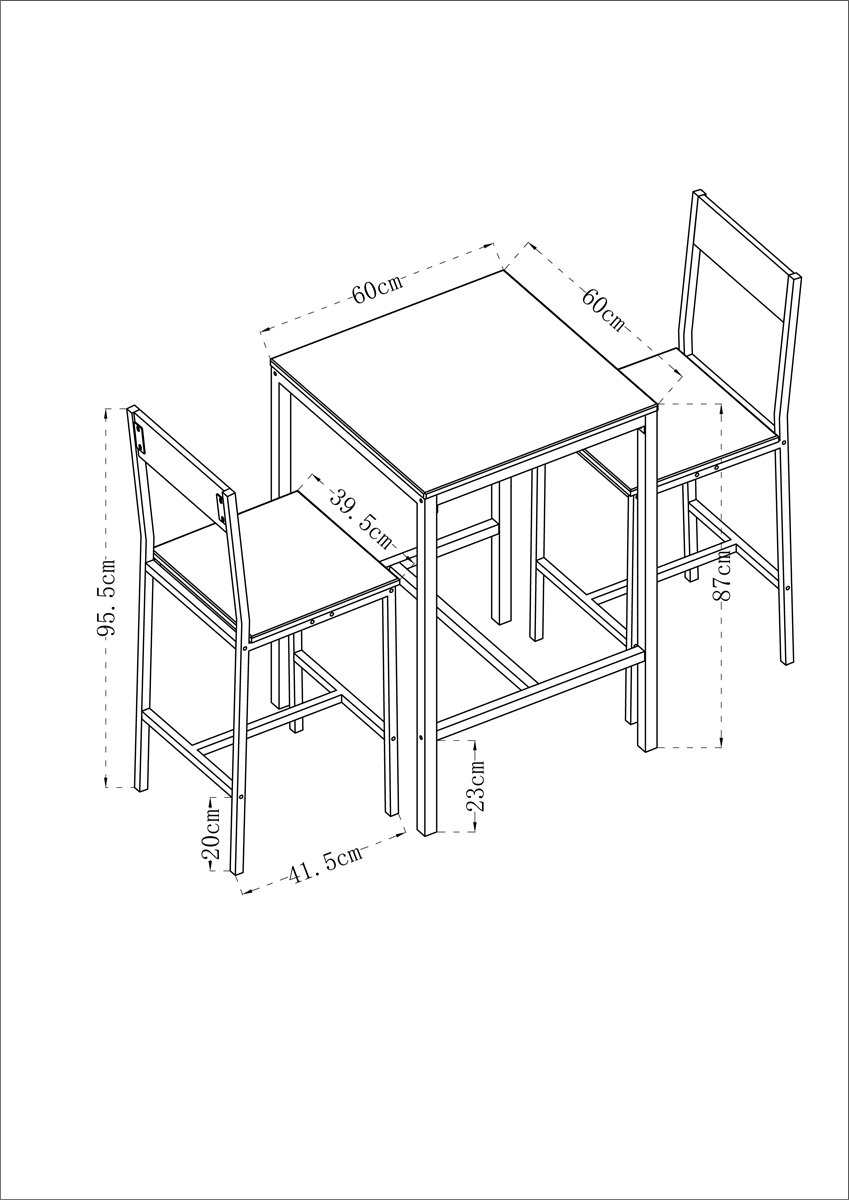 60cm
60cm
39.5cm
95.5cm
87cm
23cm
20cm
41.5cm