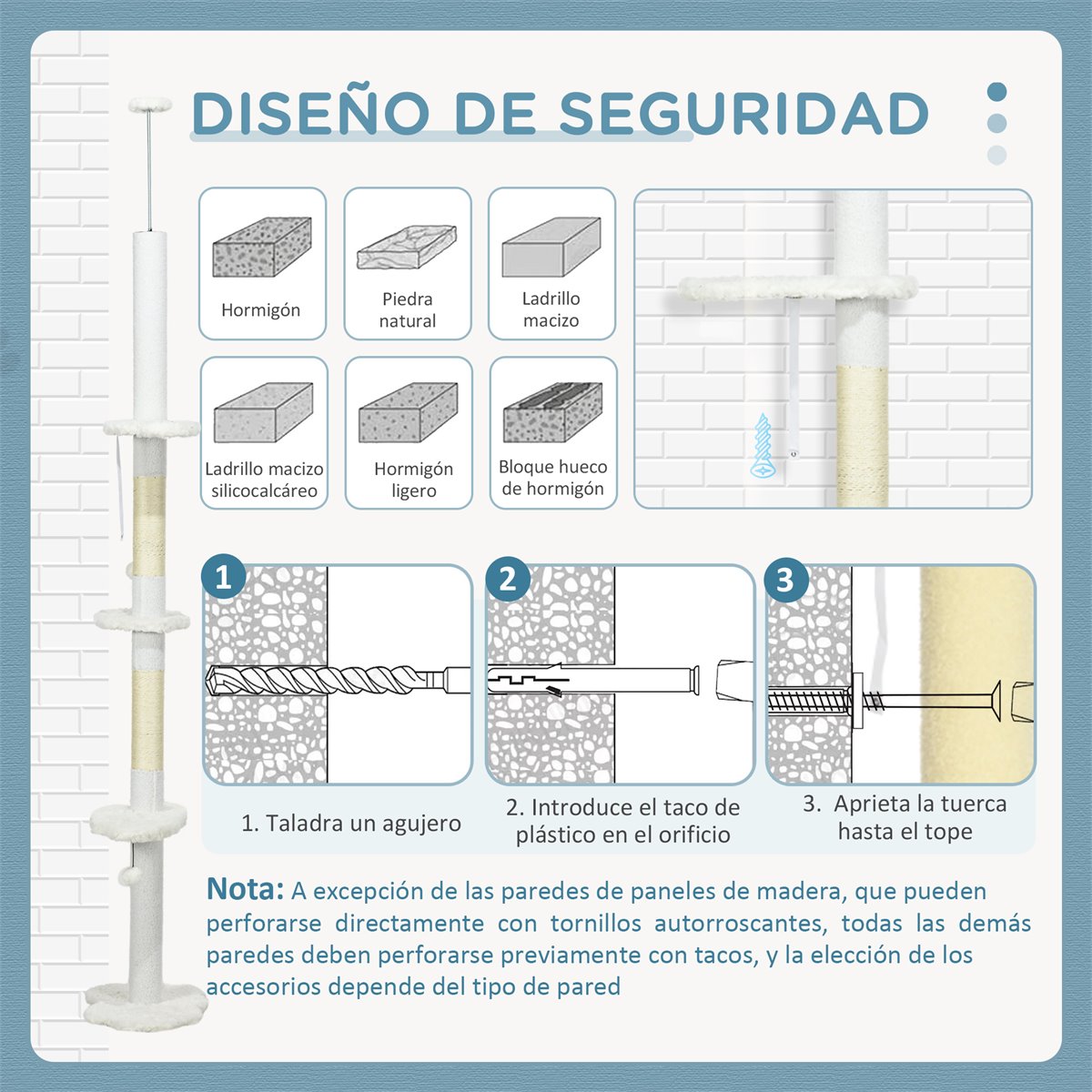 DISEÑO DE SEGURIDAD

Hormigón

Piedra natural

Ladrillo macizo

Ladrillo macizo silicocalcáreo

Hormigón ligero

Bloque hueco de hormigón

1

2

3

1. Taladra un agujero

2. Introduce el taco de plástico en el orificio

3. Aprieta la tuerca hasta el tope

Nota: A excepción de las paredes de paneles de madera, que pueden perforarse directamente con tornillos autorroscantes, todas las demás paredes deben perforarse previamente con tacos, y la elección de los accesorios depende del tipo de pared