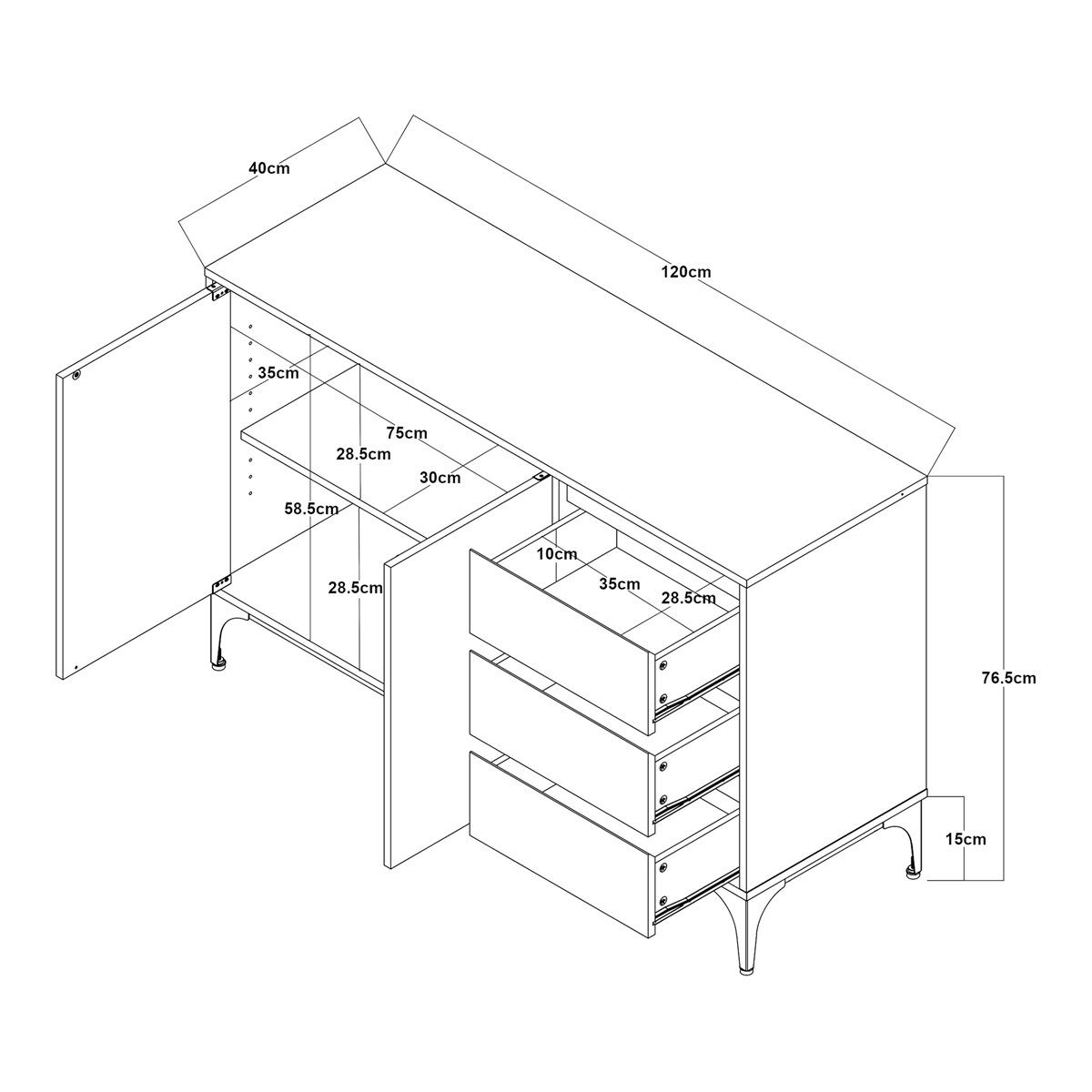 40cm
120cm
35cm
75cm
28.5cm
30cm
58.5cm
28.5cm
10cm
35cm
28.5cm
76.5cm
15cm