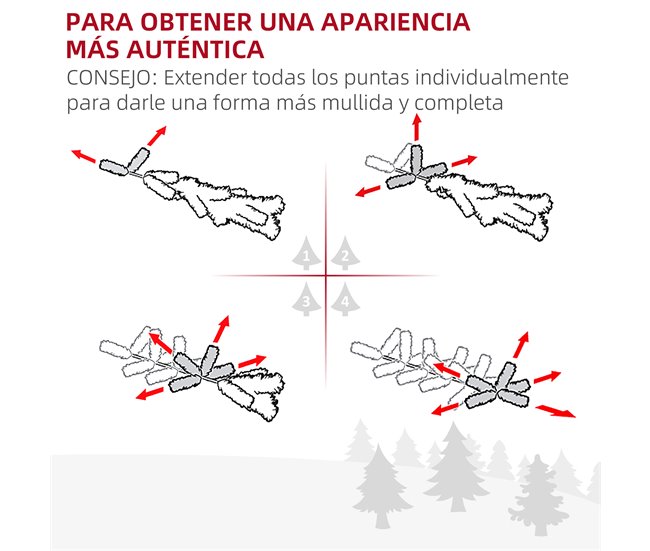 PARA OBTENER UNA APARIENCIA MÁS AUTÉNTICA

CONSEJO: Extender todas los puntas individualmente para darle una forma más mullida y completa

1

2

3

4