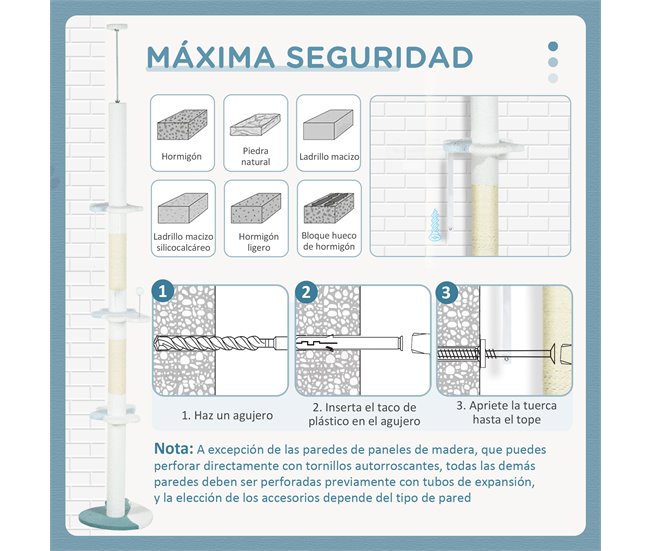 MÁXIMA SEGURIDAD

Hormigón

Piedra natural

Ladrillo macizo

Ladrillo macizo silicocalcáreo

Hormigón ligero

Bloque hueco de hormigón

1

2

3

1. Haz un agujero

2. Inserta el taco de plástico en el agujero

3. Apriete la tuerca hasta el tope

Nota: A excepción de las paredes de paneles de madera, que puedes perforar directamente con tornillos autorroscantes, todas las demás paredes deben ser perforadas previamente con tubos de expansión, y la elección de los accesorios depende del tipo de pared