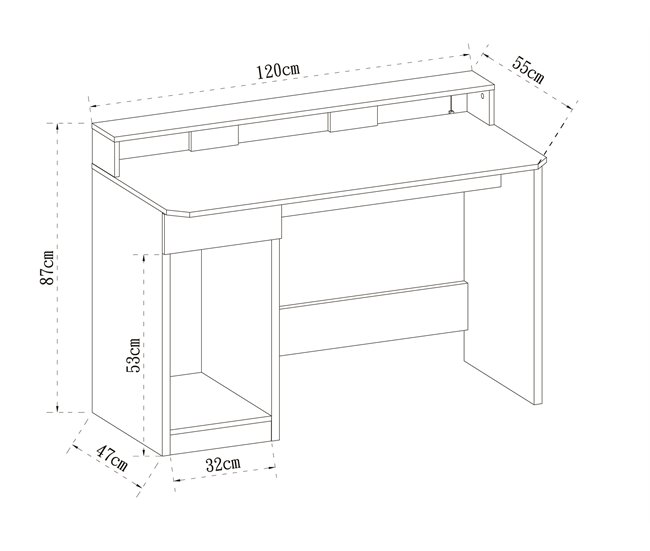 120cm
55cm
87cm
53cm
47cm
32cm