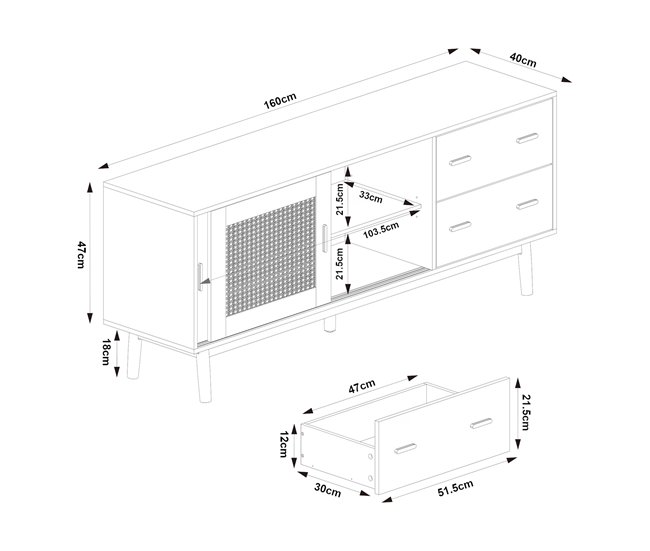 160cm
40cm
47cm
21.5cm
33cm
103.5cm
21.5cm
18cm
47cm
21.5cm
12cm
30cm
51.5cm