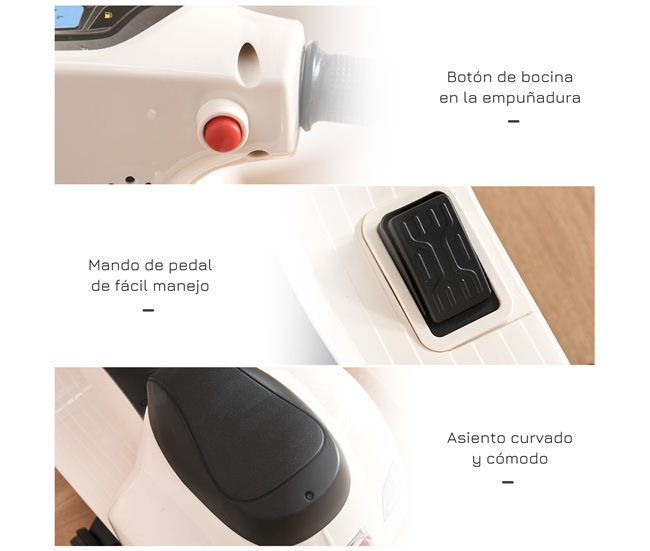 Botón de bocina en la empuñadura

—

Mando de pedal de fácil manejo

—

Asiento curvado y cómodo

—