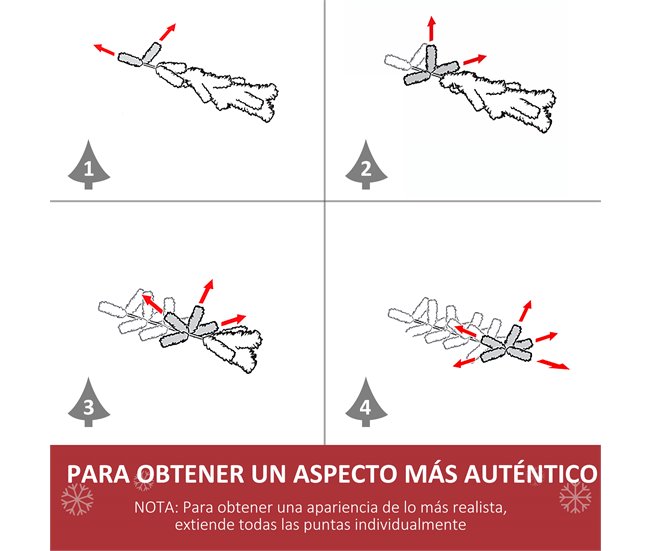 1

2

3

4

PARA OBTENER UN ASPECTO MÁS AUTÉNTICO

NOTA: Para obtener una apariencia de lo más realista, extiende todas las puntas individualmente