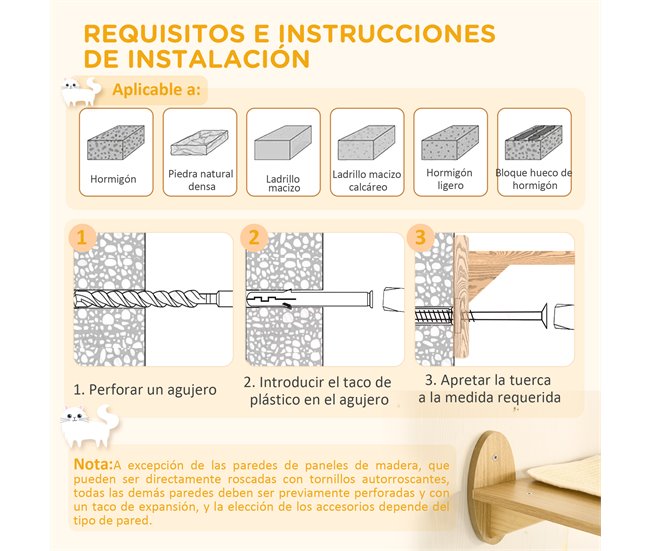 REQUISITOS E INSTRUCCIONES DE INSTALACIÓN

Aplicable a:

Hormigón

Piedra natural densa

Ladrillo macizo

Ladrillo macizo calcáreo

Hormigón ligero

Bloque hueco de hormigón

1

2

3

1. Perforar un agujero

2. Introducir el taco de plástico en el agujero

3. Apretar la tuerca a la medida requerida

Nota:A excepción de las paredes de paneles de madera, que pueden ser directamente roscadas con tornillos autorroscantes, todas las demás paredes deben ser previamente perforadas y con un taco de expansión, y la elección de los accesorios depende del tipo de pared.