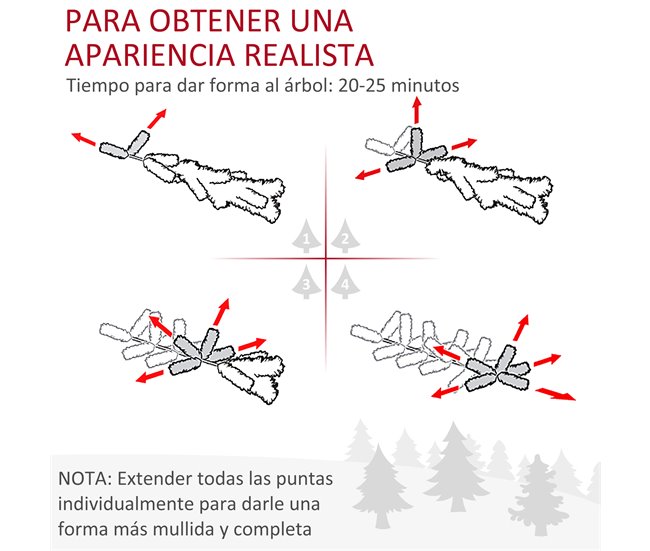 PARA OBTENER UNA APARIENCIA REALISTA

Tiempo para dar forma al árbol: 20-25 minutos

1
2
3
4

NOTA: Extender todas las puntas individualmente para darle una forma más mullida y completa