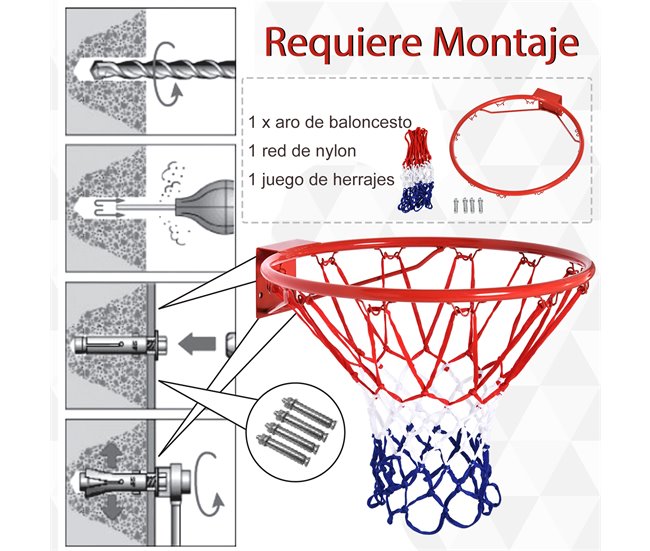 Requiere Montaje

1 x aro de baloncesto

1 red de nylon

1 juego de herrajes