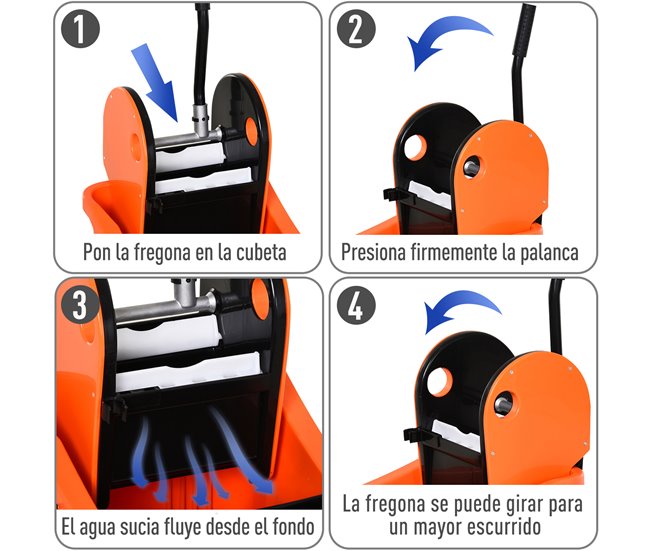 1

Pon la fregona en la cubeta

2

Presiona firmemente la palanca

3

El agua sucia fluye desde el fondo

4

La fregona se puede girar para un mayor escurrido