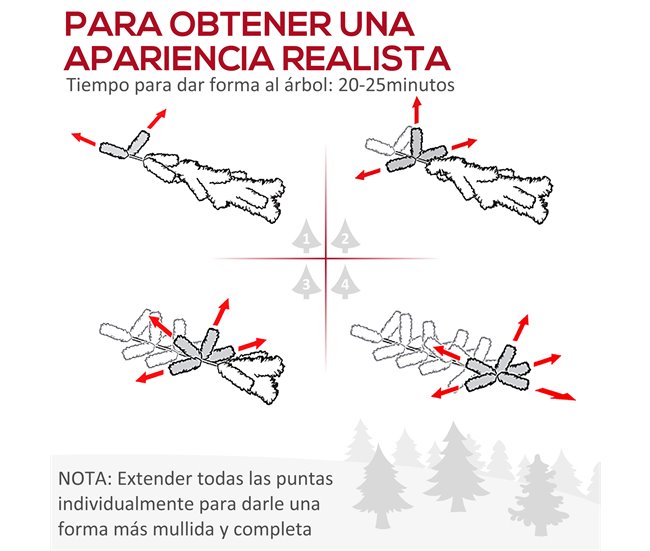 PARA OBTENER UNA APARIENCIA REALISTA
Tiempo para dar forma al árbol: 20-25minutos

1
2
3
4

NOTA: Extender todas las puntas individualmente para darle una forma más mullida y completa