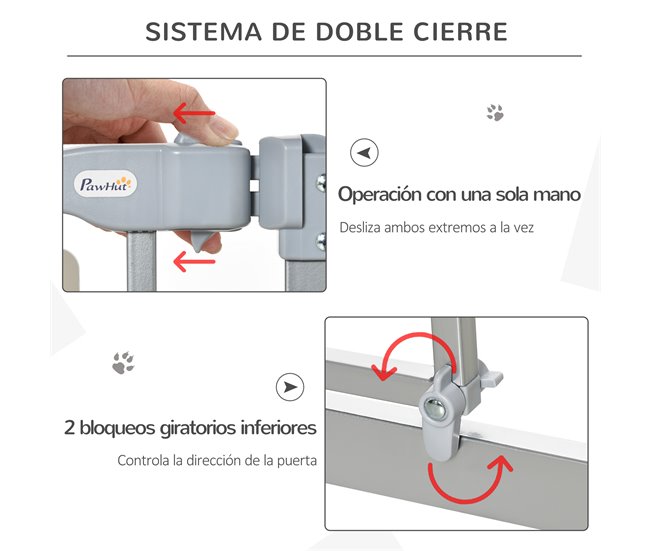 SISTEMA DE DOBLE CIERRE

PawHut

Operación con una sola mano

Desliza ambos extremos a la vez

2 bloqueos giratorios inferiores

Controla la dirección de la puerta