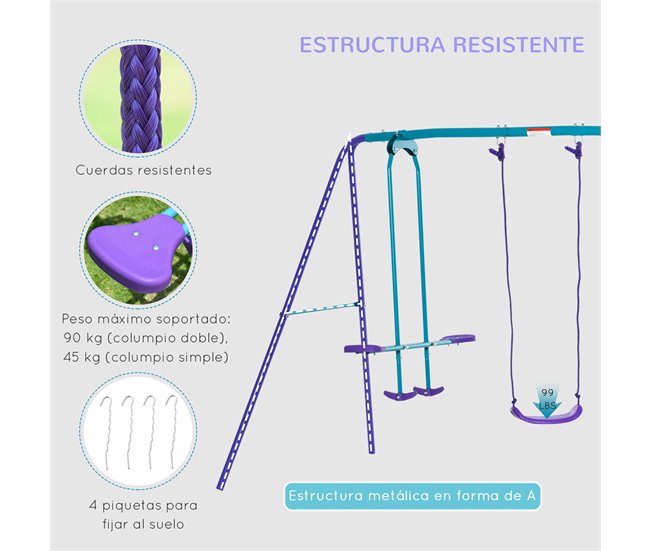 ESTRUCTURA RESISTENTE

Cuerdas resistentes

Peso máximo soportado: 90 kg (columpio doble), 45 kg (columpio simple)

4 piquetas para fijar al suelo

99 LBS

Estructura metálica en forma de A