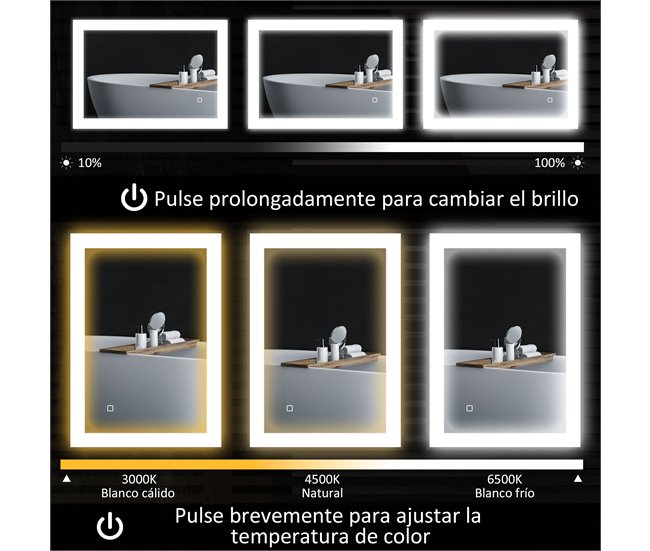 10%

100%

Pulse prolongadamente para cambiar el brillo

3000K
Blanco cálido

4500K
Natural

6500K
Blanco frío

Pulse brevemente para ajustar la temperatura de color