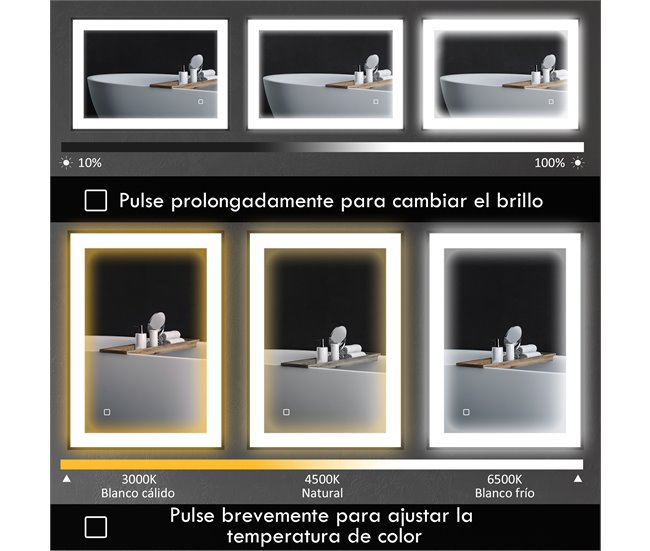 10%

100%

Pulse prolongadamente para cambiar el brillo

3000K
Blanco cálido

4500K
Natural

6500K
Blanco frío

Pulse brevemente para ajustar la temperatura de color