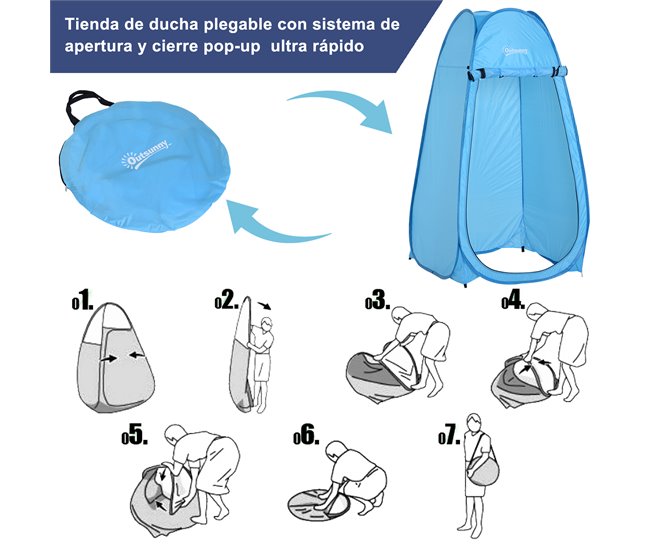 Tienda de ducha plegable con sistema de apertura y cierre pop-up ultra rápido

Outsunny

Outsunny

01.

02.

03.

04.

05.

06.

07.