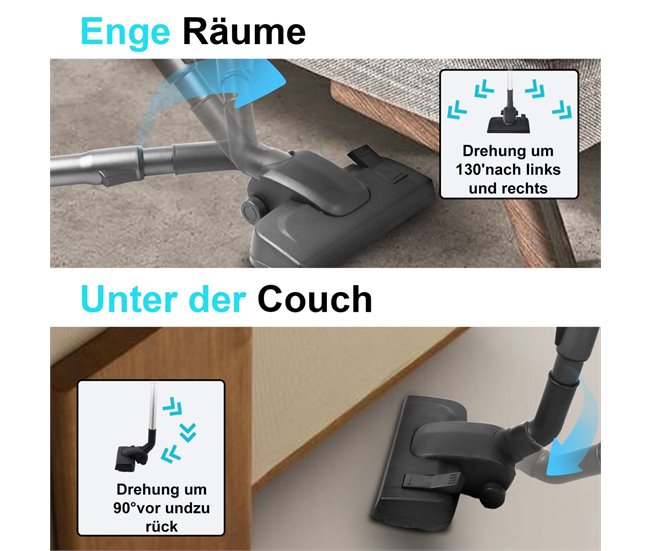 Enge Räume

Drehung um 130'nach links und rechts

Unter der Couch

Drehung um 90°vor undzu rück