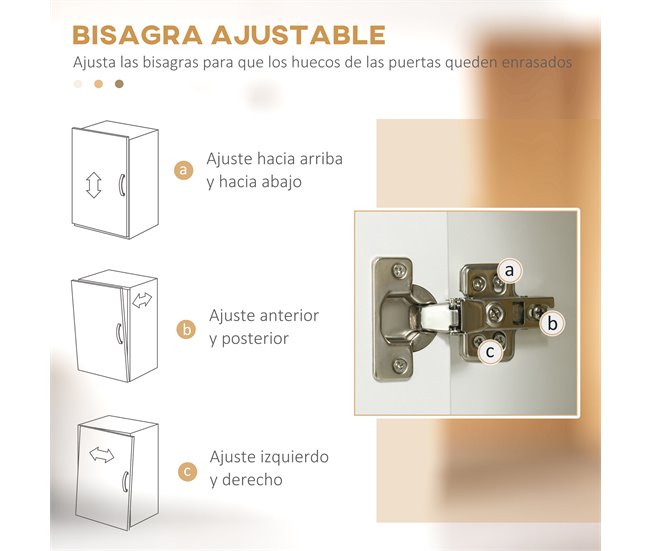 BISAGRA AJUSTABLE
Ajusta las bisagras para que los huecos de las puertas queden enrasados

a Ajuste hacia arriba y hacia abajo

b Ajuste anterior y posterior

c Ajuste izquierdo y derecho

a
b
c