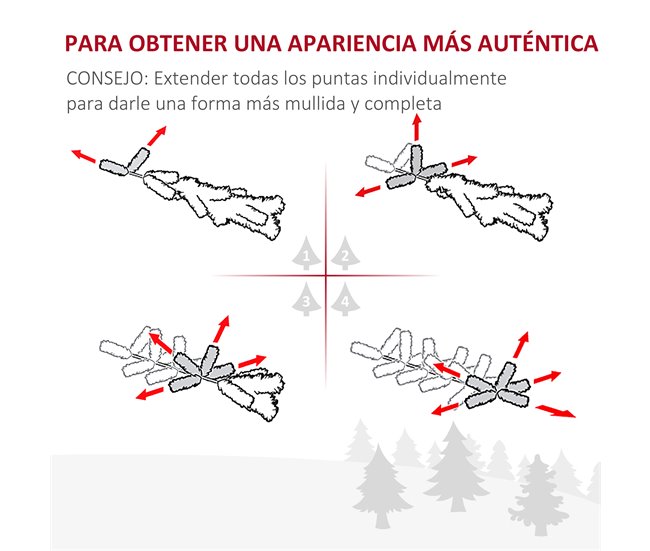 PARA OBTENER UNA APARIENCIA MÁS AUTÉNTICA

CONSEJO: Extender todas los puntas individualmente para darle una forma más mullida y completa

1
2
3
4