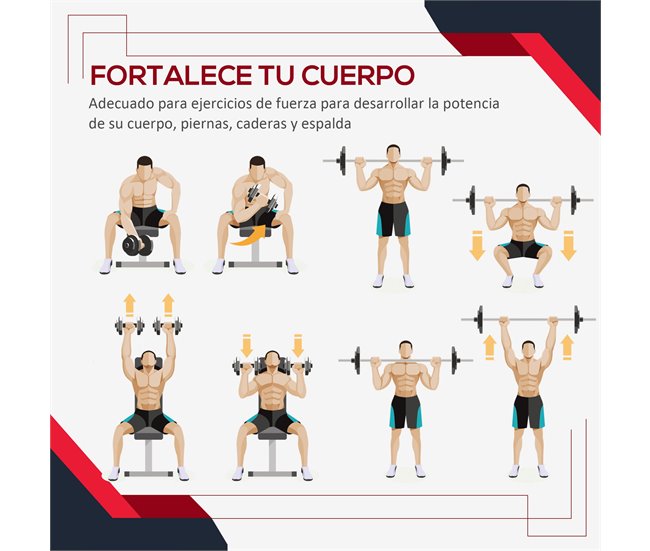 FORTALECE TU CUERPO

Adecuado para ejercicios de fuerza para desarrollar la potencia de su cuerpo, piernas, caderas y espalda