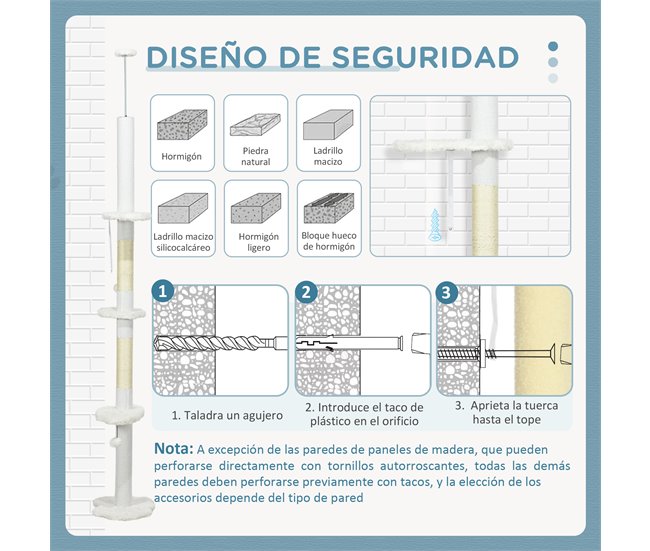 DISEÑO DE SEGURIDAD

Hormigón

Piedra natural

Ladrillo macizo

Ladrillo macizo silicocalcáreo

Hormigón ligero

Bloque hueco de hormigón

1

2

3

1. Taladra un agujero

2. Introduce el taco de plástico en el orificio

3. Aprieta la tuerca hasta el tope

Nota: A excepción de las paredes de paneles de madera, que pueden perforarse directamente con tornillos autorroscantes, todas las demás paredes deben perforarse previamente con tacos, y la elección de los accesorios depende del tipo de pared