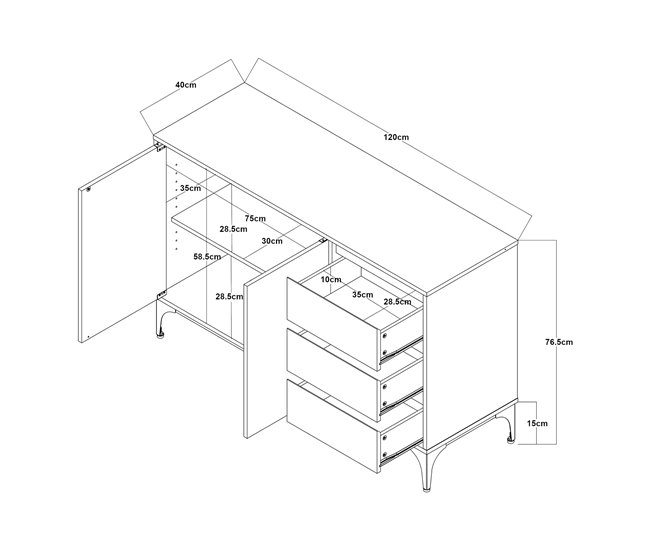 40cm
120cm
35cm
75cm
28.5cm
30cm
58.5cm
28.5cm
10cm
35cm
28.5cm
76.5cm
15cm