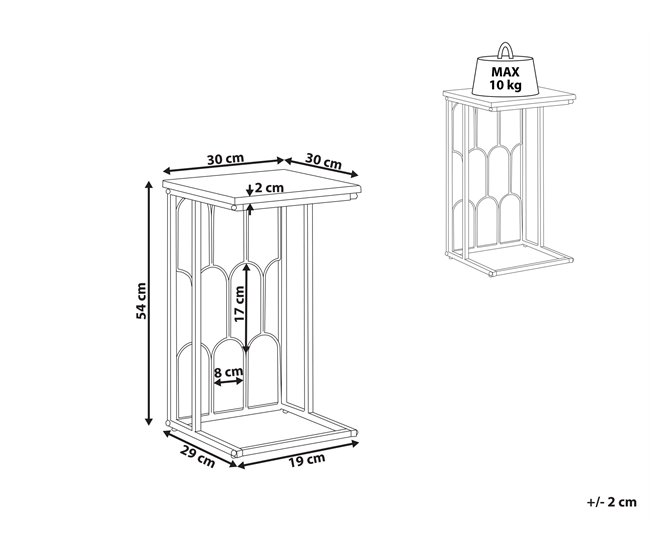 MAX
10 kg

30 cm
30 cm
2 cm
54 cm
17 cm
8 cm
29 cm
19 cm

+/- 2 cm